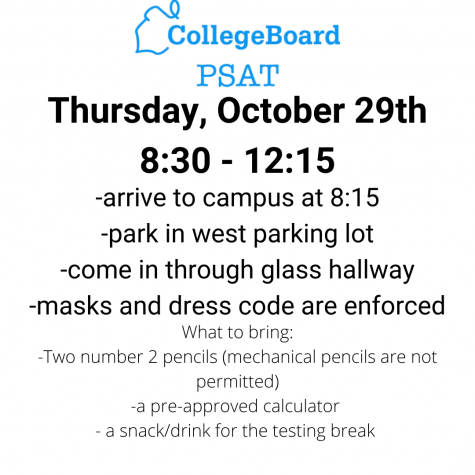 CollegeBoard
PSAT
Thursday, October 29th
8:30 - 12:15
-arrive to campus at 8:15
-park in west parking lot
-come in through glass hallway
-masks and dress code are enforced
What to bring:
-Two number 2 pencils (mechanical pencils are not permitted)
-a pre-approved calculator
- a snack/drink for the testing break